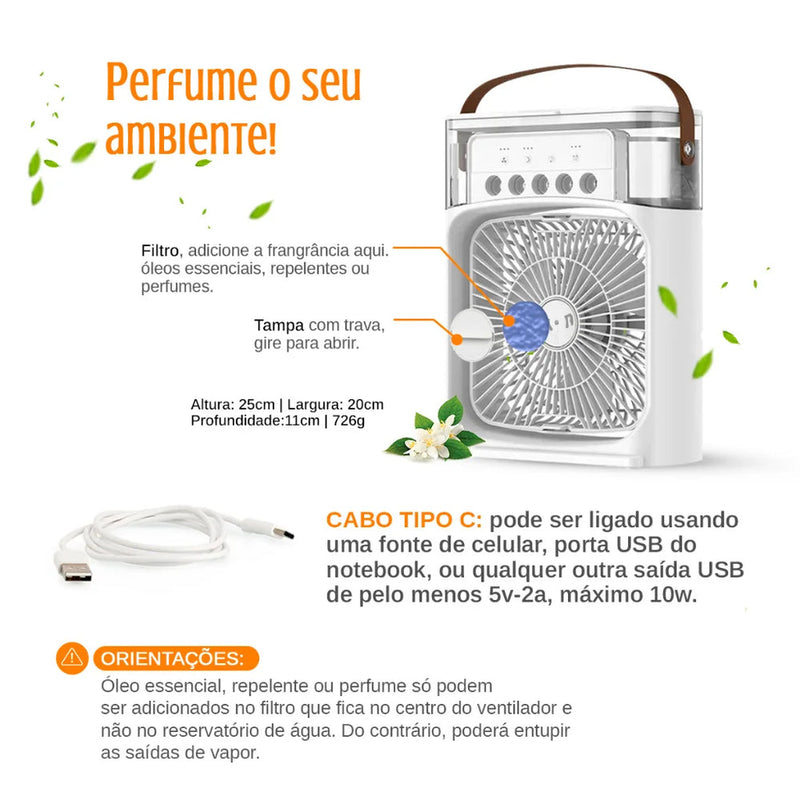 Perfume o seu ambiente!

Filtro, adicione a frangrância aqui. óleos essenciais, repelentes ou perfumes.

Tampa com trava, gire para abrir.

Altura: 25cm | Largura: 20cm
Profundidade:11cm | 726g

CABO TIPO C: pode ser ligado usando uma fonte de celular, porta USB do notebook, ou qualquer outra saída USB de pelo menos 5v-2a, máximo 10w.

ORIENTAÇÕES:
Óleo essencial, repelente ou perfume só podem ser adicionados no filtro que fica no centro do ventilador e não no reservatório de água. Do contrário, poderá entupir as saídas de vapor.